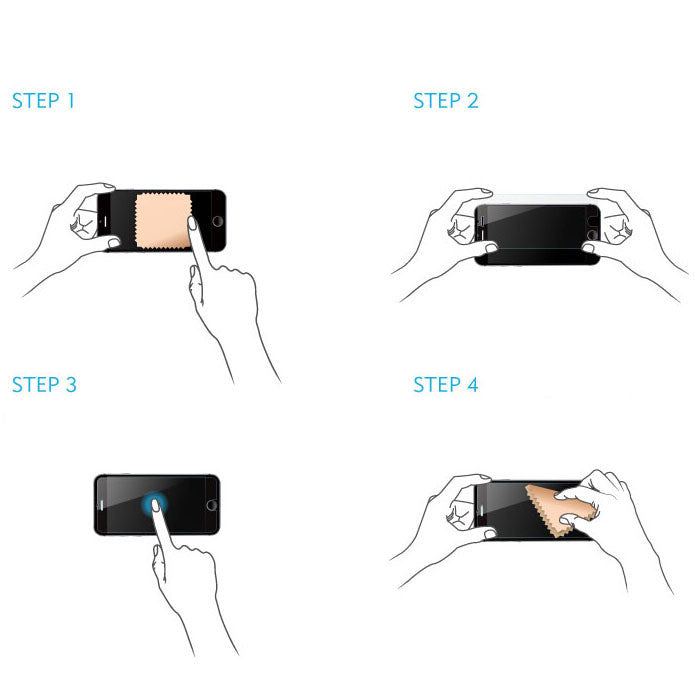 STEP 1

STEP 2

STEP 3

STEP 4